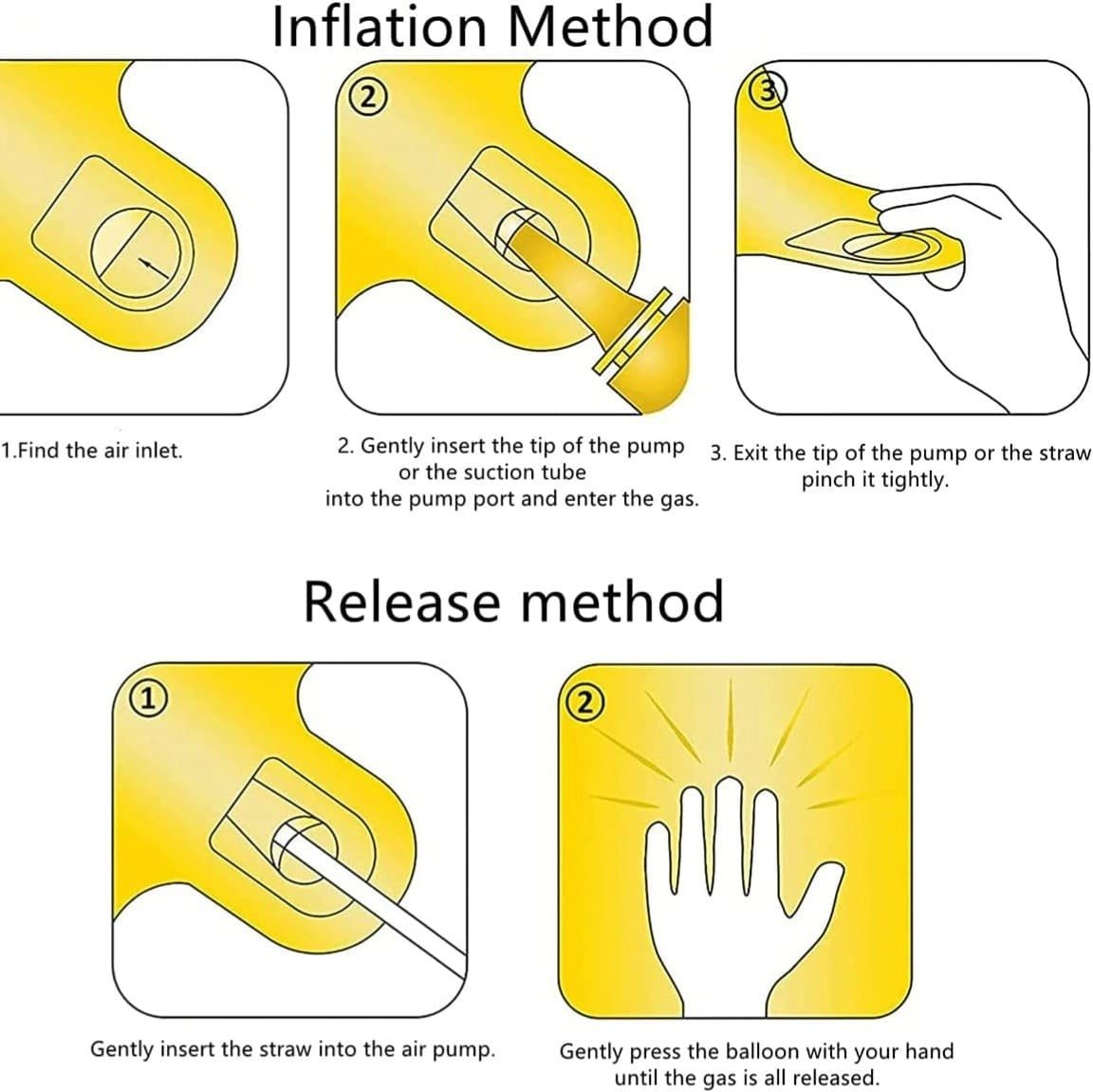 Inflation Method

2

3

1.Find the air inlet.

2. Gently insert the tip of the pump or the suction tube into the pump port and enter the gas.

3. Exit the tip of the pump or the straw pinch it tightly.

Release method

1

2

Gently insert the straw into the air pump.

Gently press the balloon with your hand until the gas is all released.